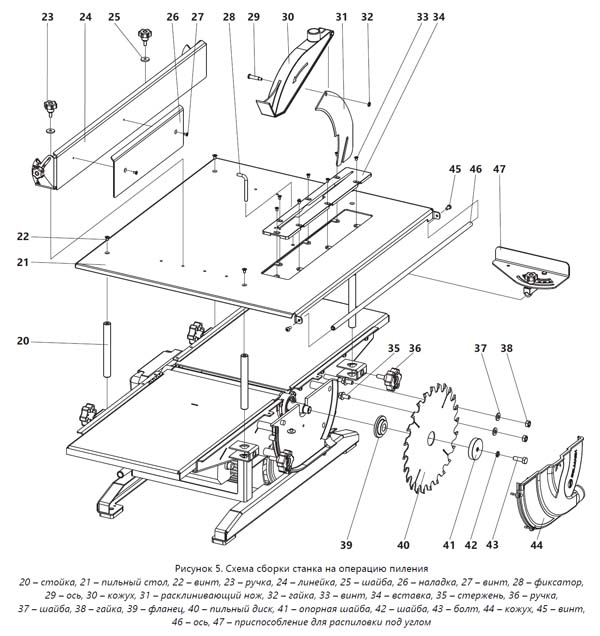 23 24 25 26 27 28 29 30 31 32 33 34

45 46 47

22

21

20

35 36 37 38

39 40 41 42 43 44

Рисунок 5. Схема сборки станка на операцию пиления

20 – стойка, 21 – пильный стол, 22 – винт, 23 – ручка, 24 – линейка, 25 – шайба, 26 – наладка, 27 – винт, 28 – фиксатор, 29 – ось, 30 – кожух, 31 – расклинивающий нож, 32 – гайка, 33 – винт, 34 – вставка, 35 – стержень, 36 – ручка, 37 – шайба, 38 – гайка, 39 – фланец, 40 – пильный диск, 41 – опорная шайба, 42 – шайба, 43 – болт, 44 – кожух, 45 – винт, 46 – ось, 47 – приспособление для распиловки под углом